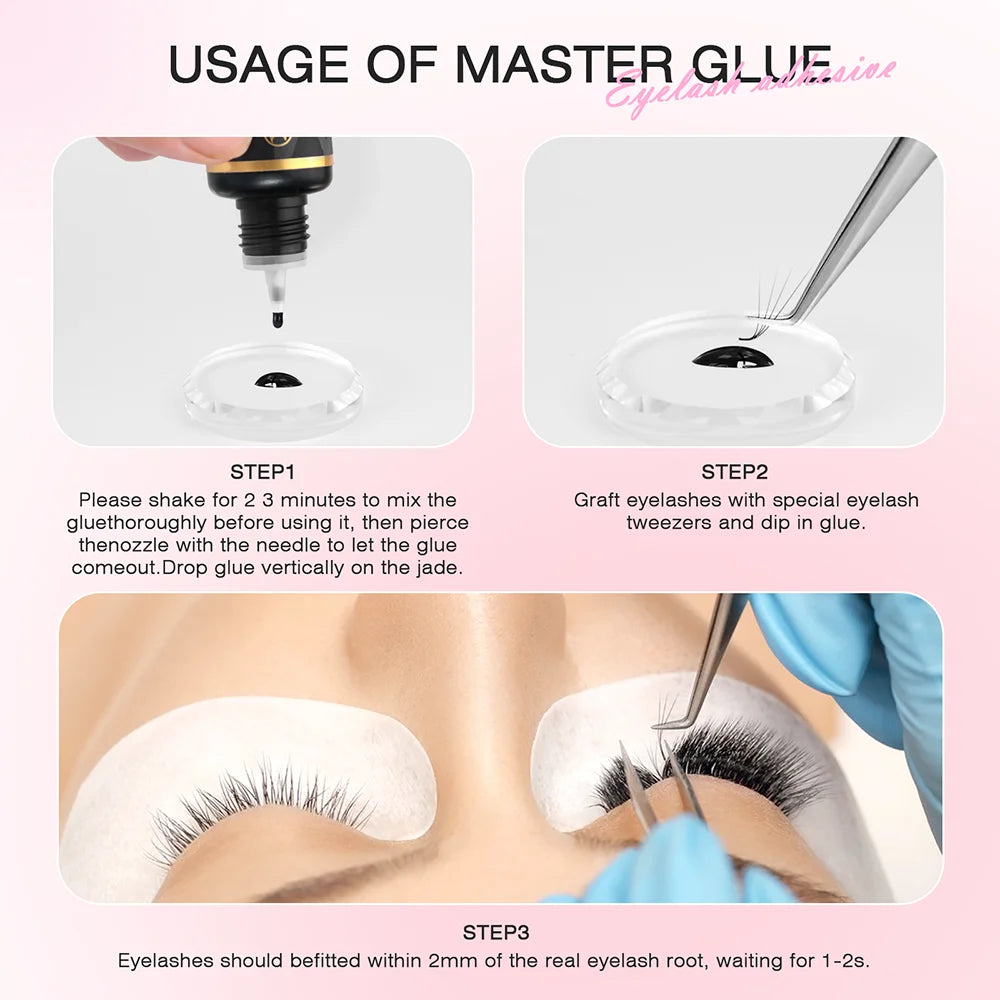 USAGE OF MASTER GLUE

Eyelash adhesive

STEP1

Please shake for 2 3 minutes to mix the gluethoroughly before using it, then pierce thenozzle with the needle to let the glue comeout.Drop glue vertically on the jade.

STEP2

Graft eyelashes with special eyelash tweezers and dip in glue.

STEP3

Eyelashes should befitted within 2mm of the real eyelash root, waiting for 1-2s.